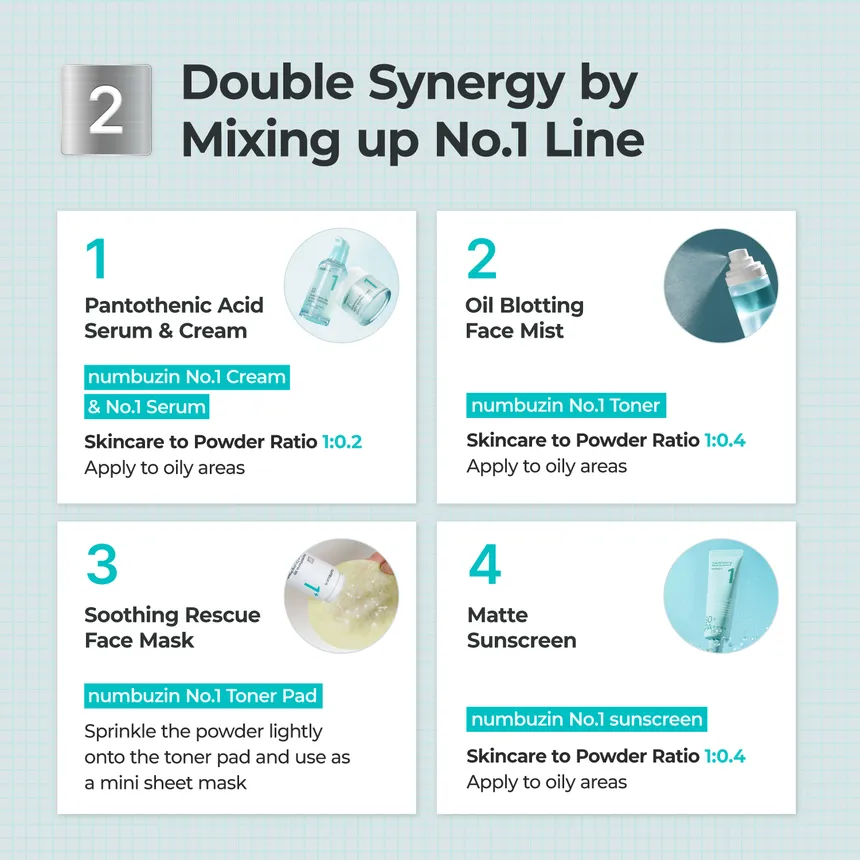 2

Double Synergy by Mixing up No.1 Line

1

Pantothenic Acid Serum & Cream

numbuzin No.1 Cream & No.1 Serum

Skincare to Powder Ratio 1:0.2
Apply to oily areas

2

Oil Blotting Face Mist

numbuzin No.1 Toner

Skincare to Powder Ratio 1:0.4
Apply to oily areas

3

Soothing Rescue Face Mask

numbuzin No.1 Toner Pad

Sprinkle the powder lightly onto the toner pad and use as a mini sheet mask

4

Matte Sunscreen

numbuzin No.1 sunscreen

Skincare to Powder Ratio 1:0.4
Apply to oily areas