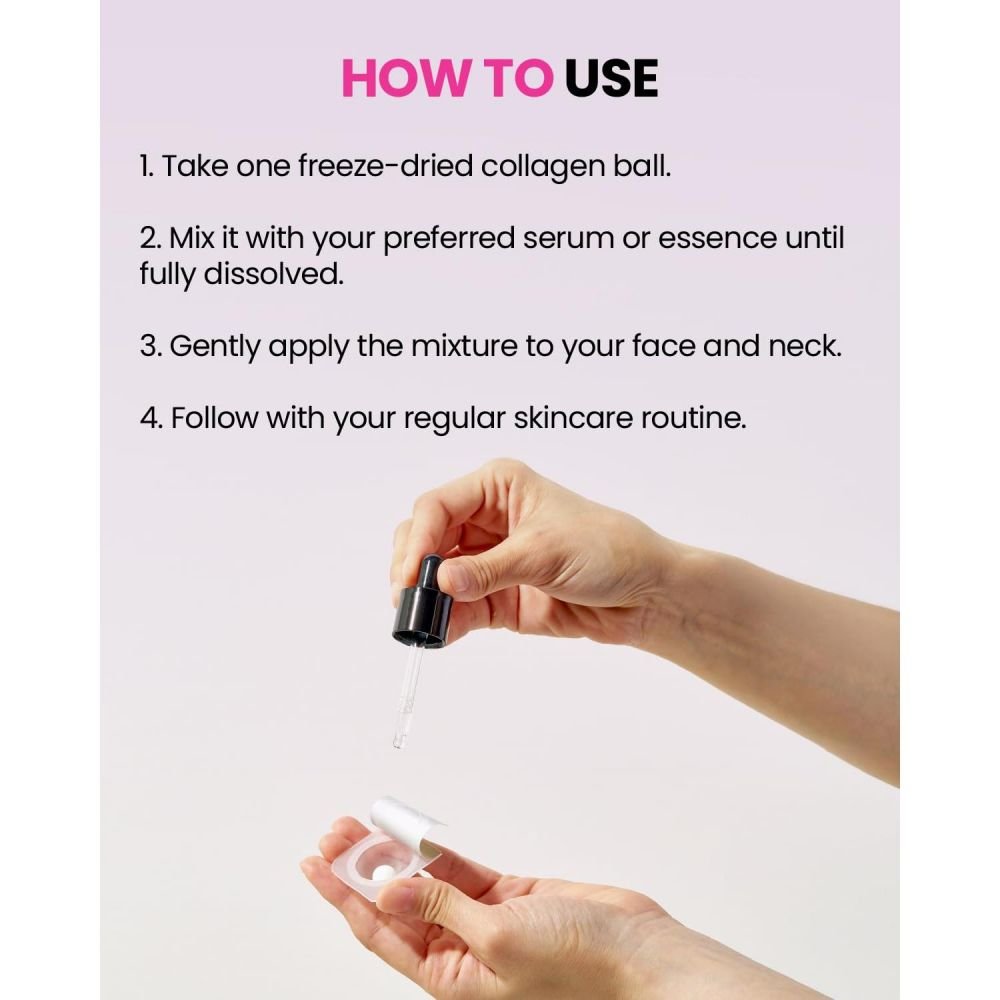 HOW TO USE

1. Take one freeze-dried collagen ball.

2. Mix it with your preferred serum or essence until fully dissolved.

3. Gently apply the mixture to your face and neck.

4. Follow with your regular skincare routine.